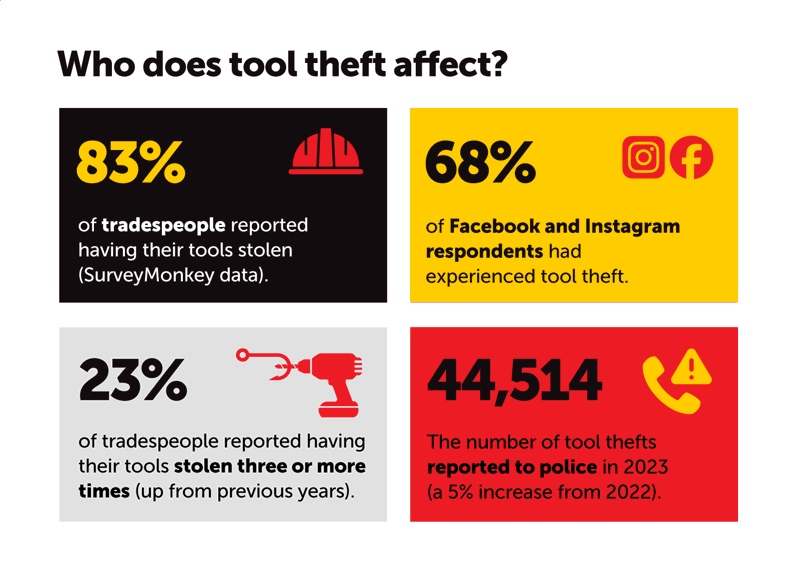 Who does tool theft affect?

83%

of tradespeople reported having their tools stolen (SurveyMonkey data).

68%

of Facebook and Instagram respondents had experienced tool theft.

23%

of tradespeople reported having their tools stolen three or more times (up from previous years).

44,514

The number of tool thefts reported to police in 2023 (a 5% increase from 2022).